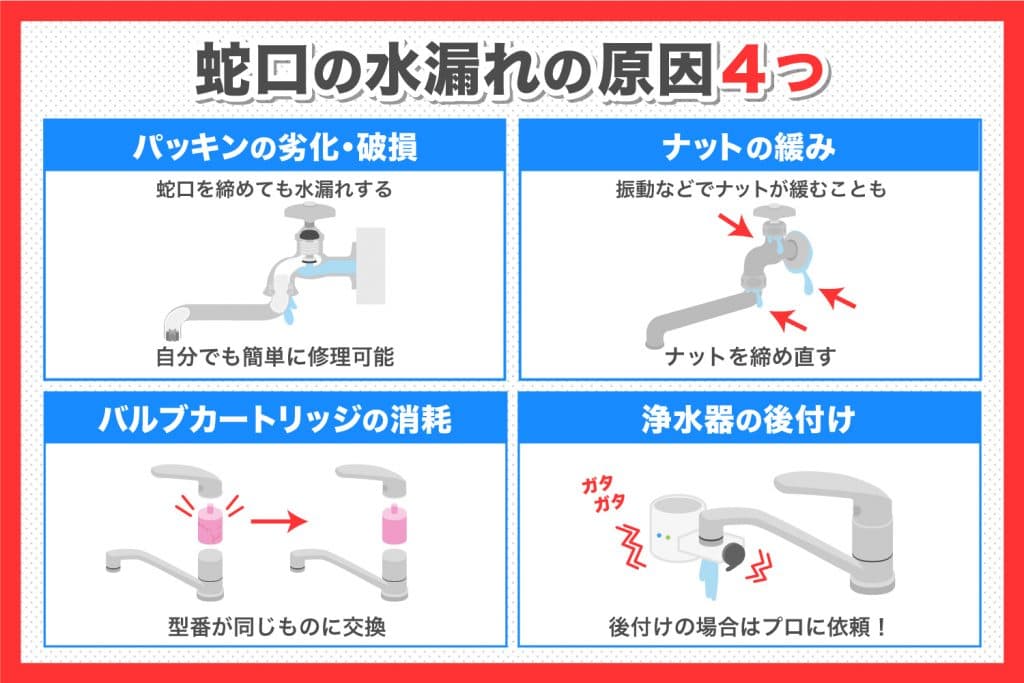 蛇口の水漏れの原因4つ

パッキンの劣化・破損

蛇口を締めても水漏れする

自分でも簡単に修理可能

ナットの緩み

振動などでナットが緩むことも

ナットを締め直す

バルブカートリッジの消耗

型番が同じものに交換

浄水器の後付け

ガタ
ガタ

後付けの場合はプロに依頼！